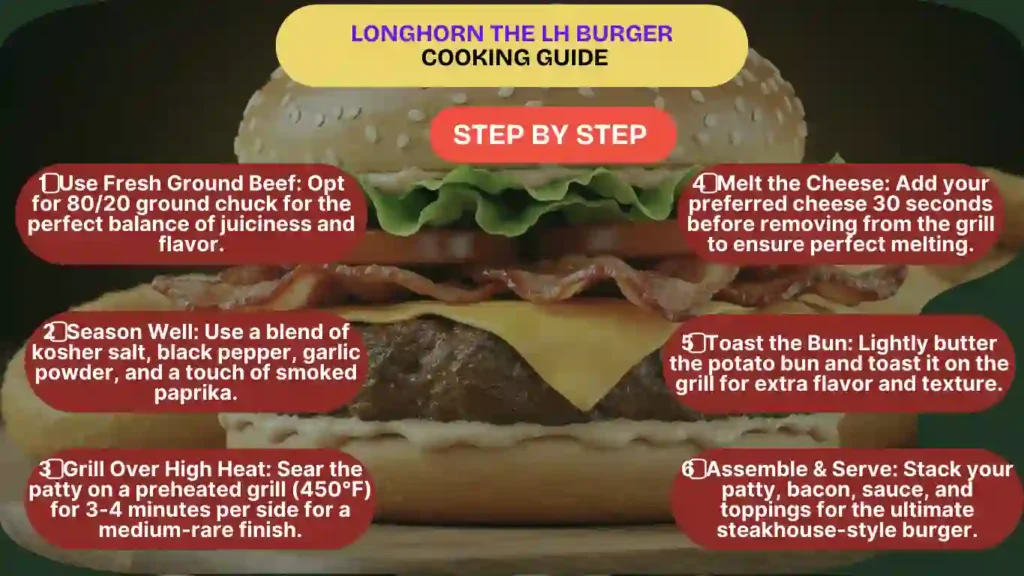 LONGHORN THE LH BURGER
COOKING GUIDE

STEP BY STEP

1 Use Fresh Ground Beef: Opt for 80/20 ground chuck for the perfect balance of juiciness and flavor.

2 Season Well: Use a blend of kosher salt, black pepper, garlic powder, and a touch of smoked paprika.

3 Grill Over High Heat: Sear the patty on a preheated grill (450°F) for 3-4 minutes per side for a medium-rare finish.

4 Melt the Cheese: Add your preferred cheese 30 seconds before removing from the grill to ensure perfect melting.

5 Toast the Bun: Lightly butter the potato bun and toast it on the grill for extra flavor and texture.

6 Assemble & Serve: Stack your patty, bacon, sauce, and toppings for the ultimate steakhouse-style burger.