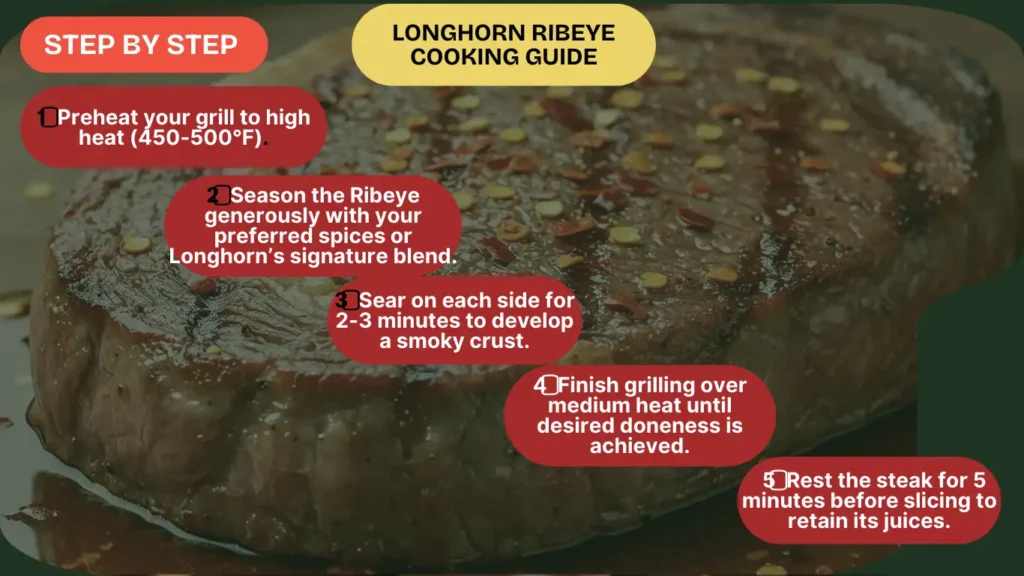 STEP BY STEP

LONGHORN RIBEYE COOKING GUIDE

1 Preheat your grill to high heat (450-500°F).

2 Season the Ribeye generously with your preferred spices or Longhorn's signature blend.

3 Sear on each side for 2-3 minutes to develop a smoky crust.

4 Finish grilling over medium heat until desired doneness is achieved.

5 Rest the steak for 5 minutes before slicing to retain its juices.